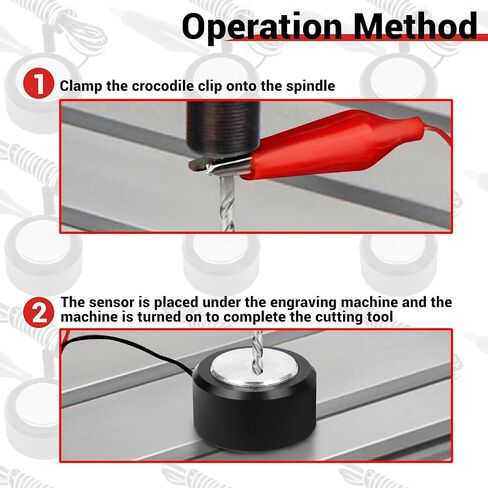 Operation Method

1 Clamp the crocodile clip onto the spindle

2 The sensor is placed under the engraving machine and the machine is turned on to complete the cutting tool