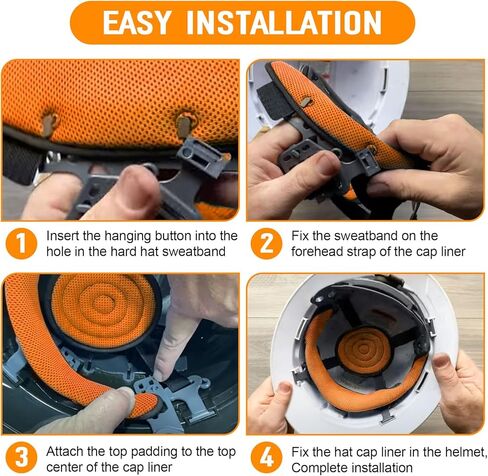 EASY INSTALLATION

1 Insert the hanging button into the hole in the hard hat sweatband

2 Fix the sweatband on the forehead strap of the cap liner

3 Attach the top padding to the top center of the cap liner

4 Fix the hat cap liner in the helmet, Complete installation