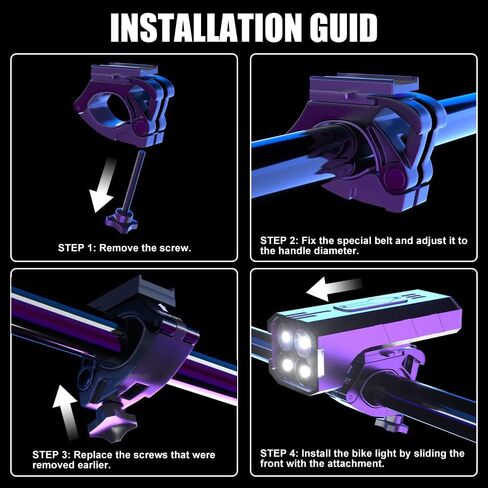 INSTALLATION GUID

STEP 1: Remove the screw.

STEP 2: Fix the special belt and adjust it to the handle diameter.

STEP 3: Replace the screws that were removed earlier.

STEP 4: Install the bike light by sliding the front with the attachment.