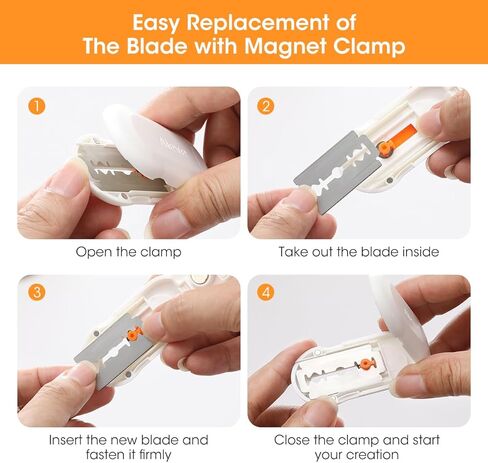 Easy Replacement of
The Blade with Magnet Clamp

1

Open the clamp

2

Take out the blade inside

3

Insert the new blade and fasten it firmly

4

Close the clamp and start your creation