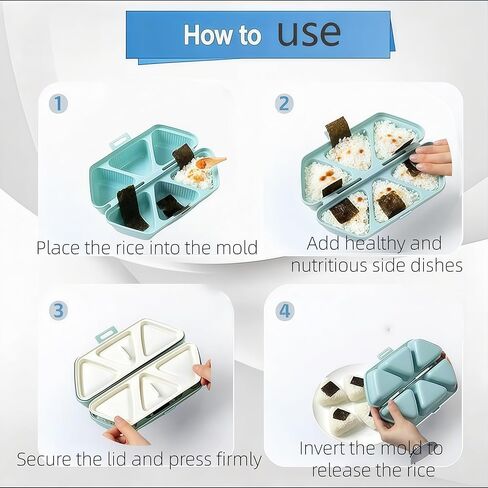 How to use

1

Place the rice into the mold

2

Add healthy and nutritious side dishes

3

Secure the lid and press firmly

4

Invert the mold to release the rice