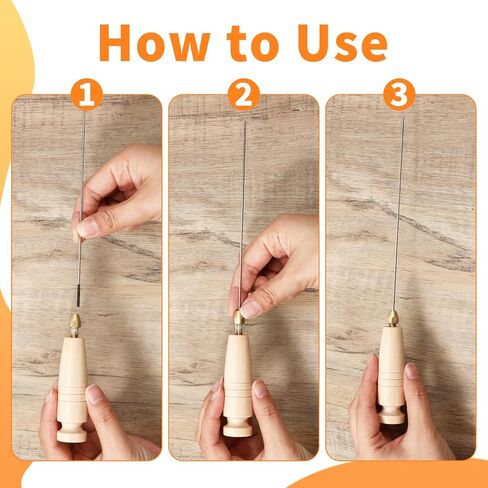 How to Use

1

2

3