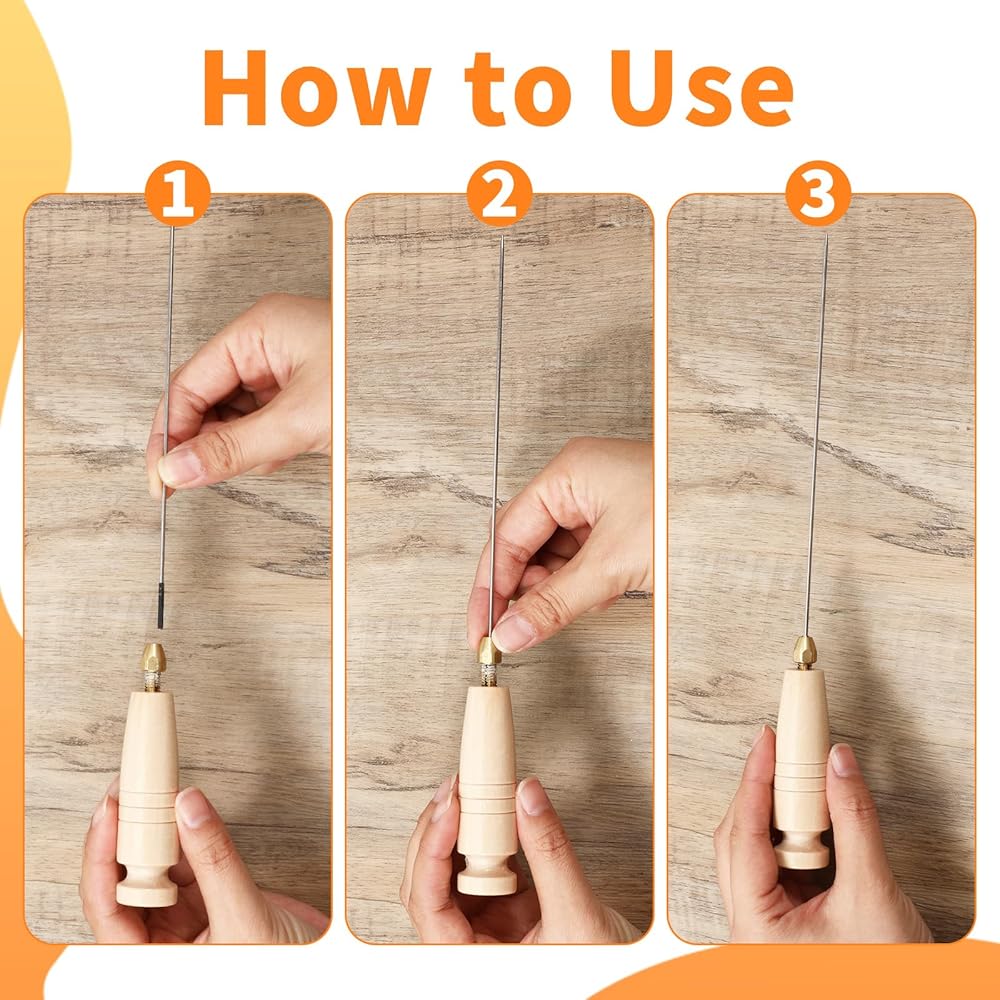 How to Use

1

2

3