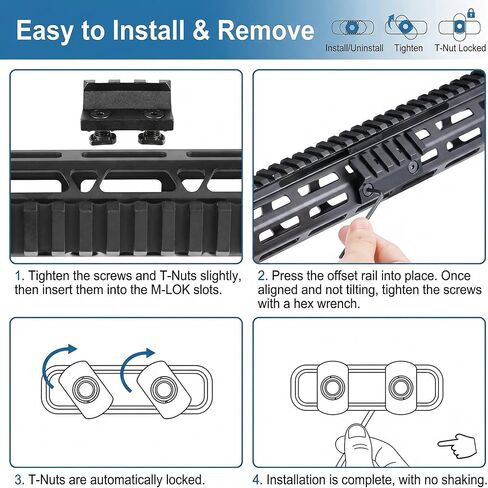 Easy to Install & Remove

Install/Uninstall Tighten T-Nut Locked

1. Tighten the screws and T-Nuts slightly, then insert them into the M-LOK slots.

2. Press the offset rail into place. Once aligned and not tilting, tighten the screws with a hex wrench.

3. T-Nuts are automatically locked.

4. Installation is complete, with no shaking.