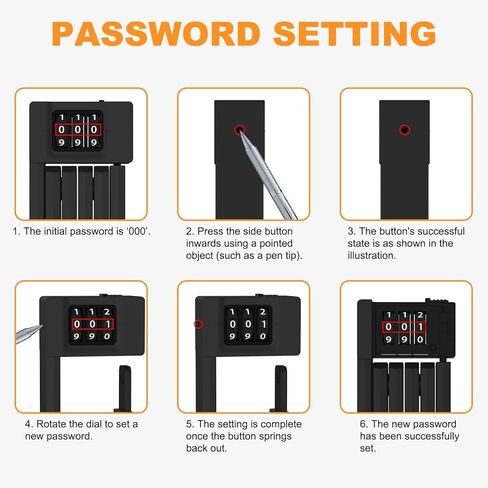 PASSWORD SETTING

1 1 1
0 0 0
9 9 9

1. The initial password is '000'.

2. Press the side button inwards using a pointed object (such as a pen tip).

3. The button's successful state is as shown in the illustration.

1 1 2
0 0 1
9 9 0

4. Rotate the dial to set a new password.

1 1 2
0 0 1
9 9 0

5. The setting is complete once the button springs back out.

1 1 2
0 0 1
9 9 0

6. The new password has been successfully set.