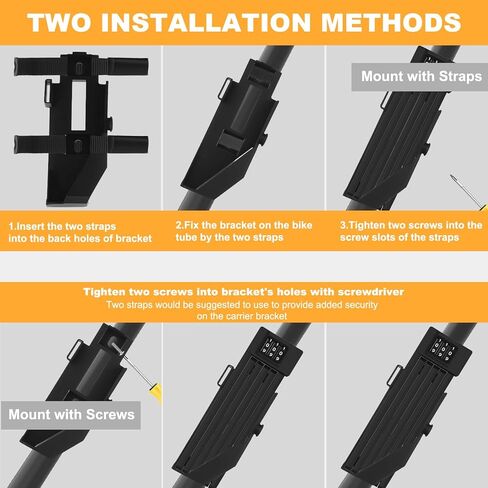 TWO INSTALLATION METHODS

Mount with Straps

1.Insert the two straps into the back holes of bracket

2.Fix the bracket on the bike tube by the two straps

3.Tighten two screws into the screw slots of the straps

Tighten two screws into bracket's holes with screwdriver

Two straps would be suggested to use to provide added security on the carrier bracket

Mount with Screws