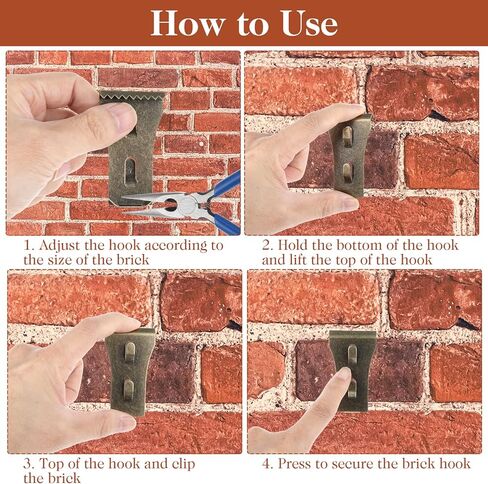 How to Use

1. Adjust the hook according to the size of the brick

2. Hold the bottom of the hook and lift the top of the hook

3. Top of the hook and clip the brick

4. Press to secure the brick hook