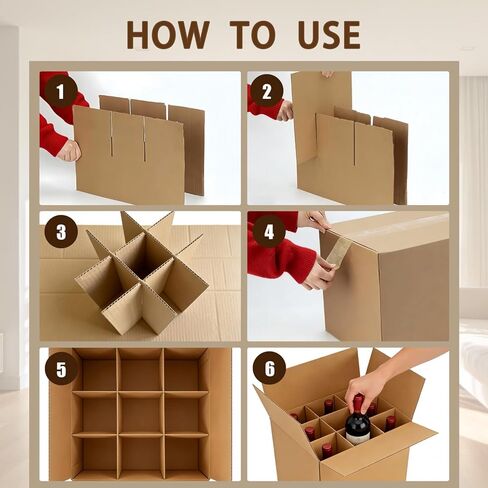 HOW TO USE

1

2

3

4

5

6