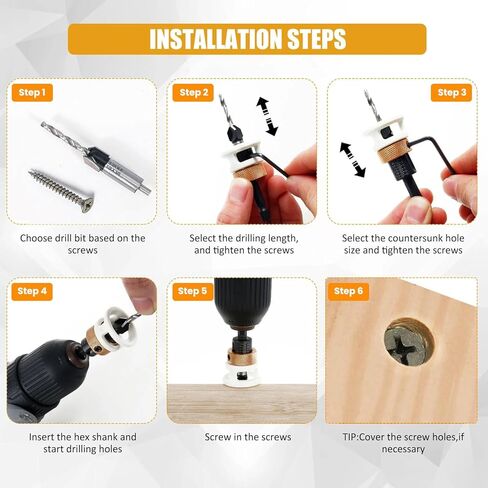 INSTALLATION STEPS

Step 1

Choose drill bit based on the screws

Step 2

Select the drilling length, and tighten the screws

Step 3

Select the countersunk hole size and tighten the screws

Step 4

Insert the hex shank and start drilling holes

Step 5

Screw in the screws

Step 6

TIP:Cover the screw holes,if necessary