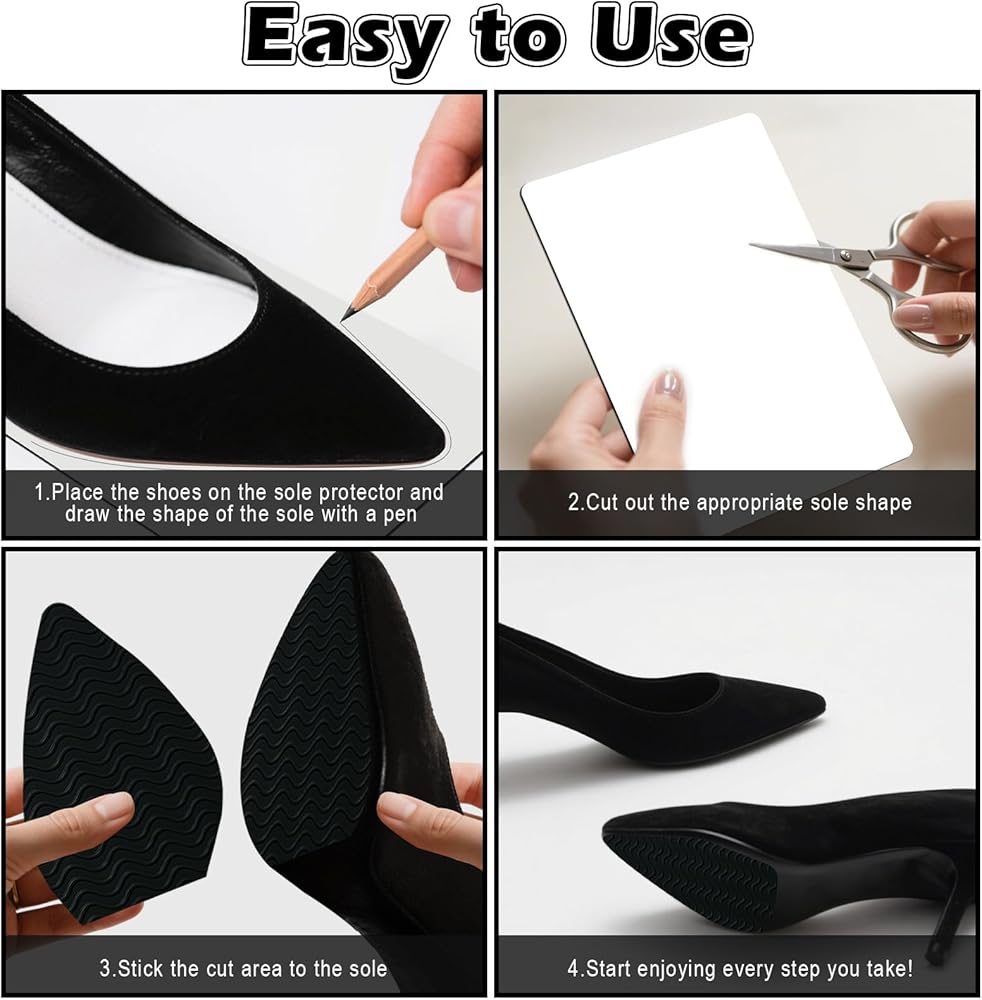 Easy to Use

1.Place the shoes on the sole protector and draw the shape of the sole with a pen

2.Cut out the appropriate sole shape

3.Stick the cut area to the sole

4.Start enjoying every step you take!