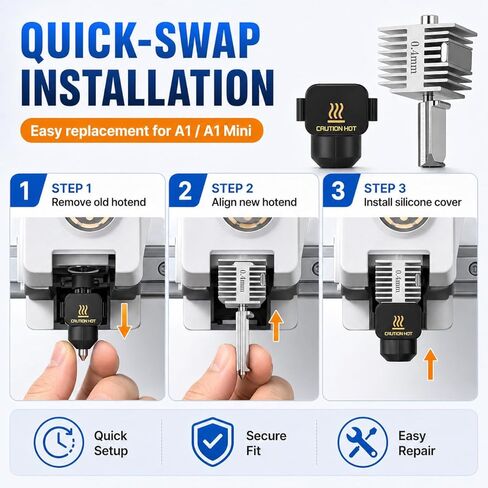 QUICK-SWAP INSTALLATION

Easy replacement for A1 / A1 Mini

CAUTION HOT

0.4mm

1 STEP 1
Remove old hotend

CAUTION HOT

2 STEP 2
Align new hotend

0.4mm

3 STEP 3
Install silicone cover

0.4mm

CAUTION HOT

Quick Setup

Secure Fit

Easy Repair