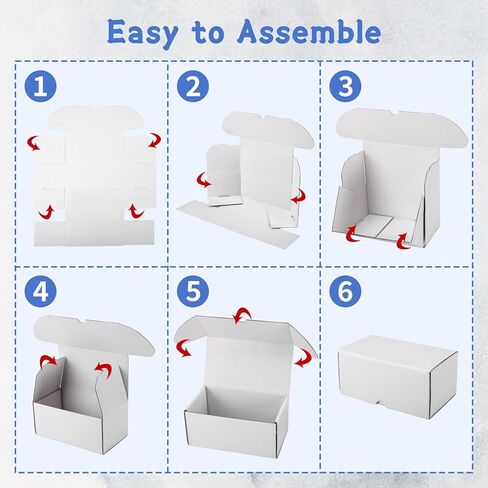 Easy to Assemble

1

2

3

4

5

6