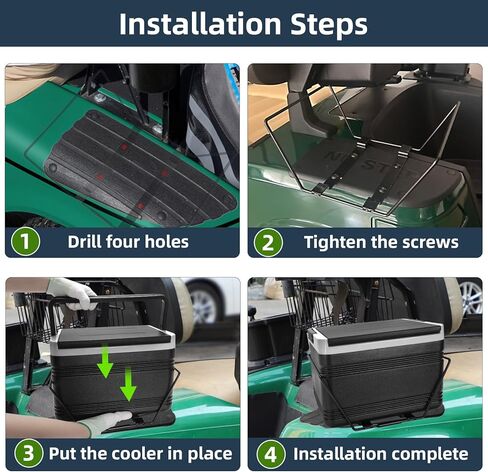 Installation Steps

1 Drill four holes

2 Tighten the screws

3 Put the cooler in place

4 Installation complete