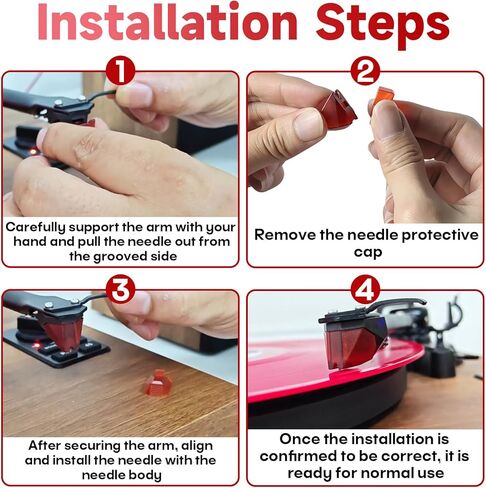 Installation Steps

1

Carefully support the arm with your hand and pull the needle out from the grooved side

2

Remove the needle protective cap

3

After securing the arm, align and install the needle with the needle body

4

Once the installation is confirmed to be correct, it is ready for normal use