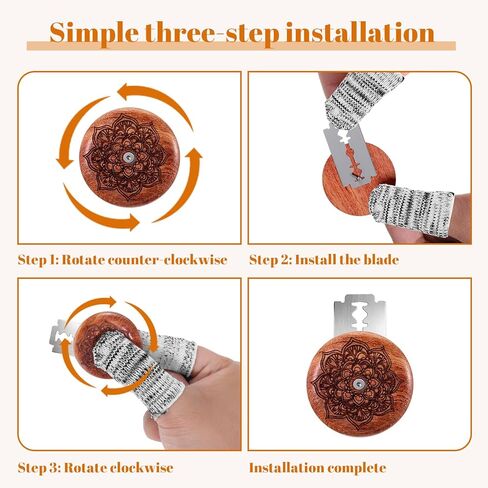 Simple three-step installation

Step 1: Rotate counter-clockwise

Step 2: Install the blade

Step 3: Rotate clockwise

Installation complete