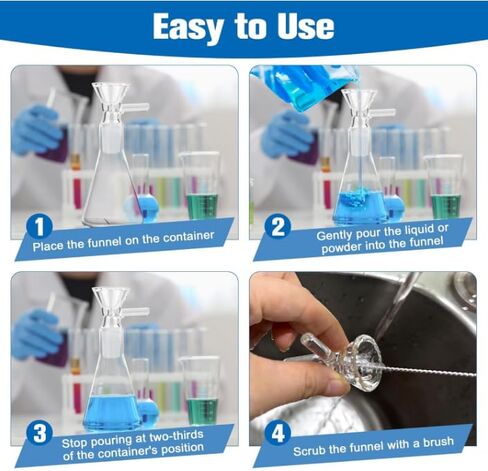 Easy to Use

1 Place the funnel on the container

2 Gently pour the liquid or powder into the funnel

3 Stop pouring at two-thirds of the container's position

4 Scrub the funnel with a brush