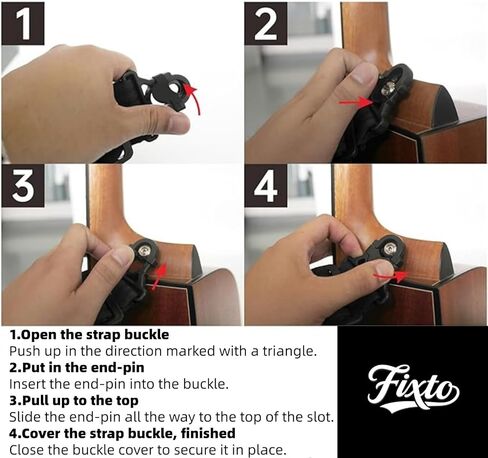 1

2

3

4

1.Open the strap buckle
Push up in the direction marked with a triangle.
2.Put in the end-pin
Insert the end-pin into the buckle.
3.Pull up to the top
Slide the end-pin all the way to the top of the slot.
4.Cover the strap buckle, finished
Close the buckle cover to secure it in place.

Fixto