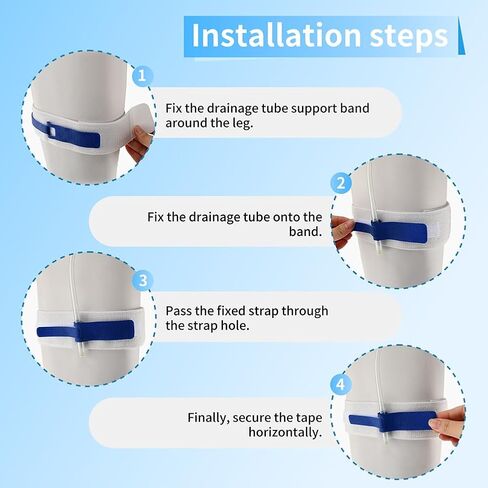 Installation steps

1
Fix the drainage tube support band around the leg.

2
Fix the drainage tube onto the band.

3
Pass the fixed strap through the strap hole.

4
Finally, secure the tape horizontally.