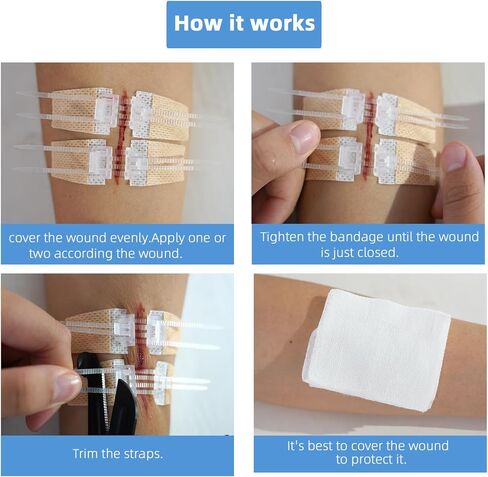 How it works

cover the wound evenly.Apply one or two according the wound.

Tighten the bandage until the wound is just closed.

Trim the straps.

It's best to cover the wound to protect it.