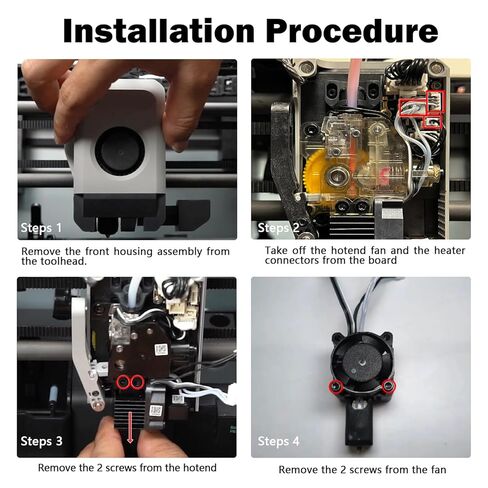 Installation Procedure

Steps 1

Remove the front housing assembly from the toolhead.

Steps 2

Take off the hotend fan and the heater connectors from the board

Steps 3

Remove the 2 screws from the hotend

Steps 4

Remove the 2 screws from the fan