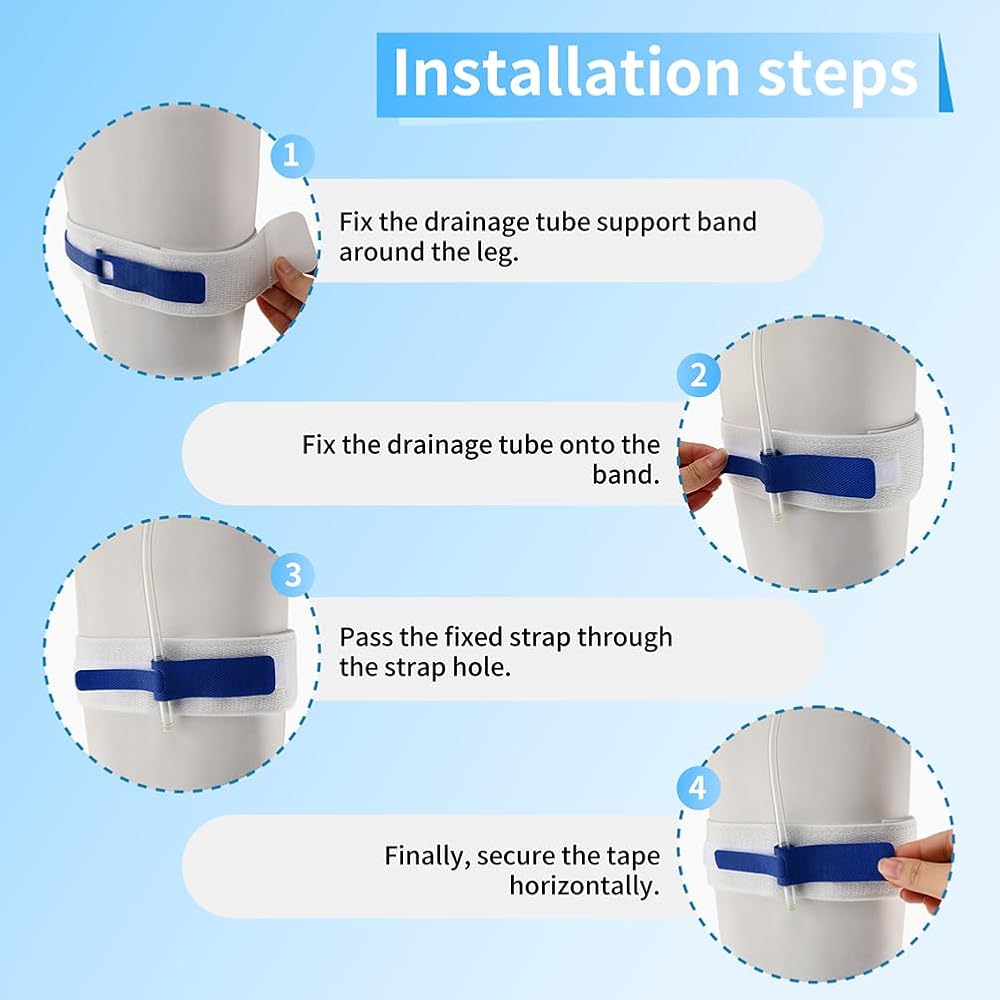 Installation steps

1

Fix the drainage tube support band around the leg.

2

Fix the drainage tube onto the band.

3

Pass the fixed strap through the strap hole.

4

Finally, secure the tape horizontally.