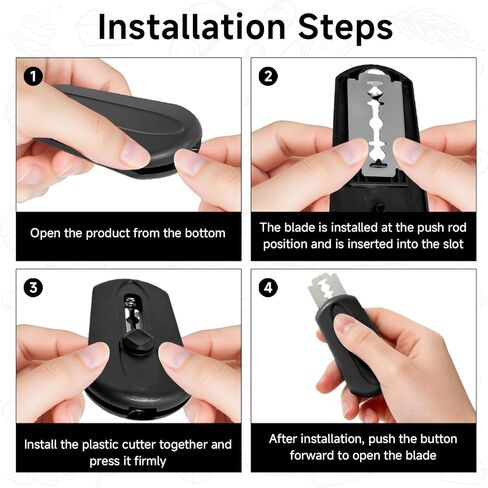 Installation Steps

1

Open the product from the bottom

2

The blade is installed at the push rod position and is inserted into the slot

3

Install the plastic cutter together and press it firmly

4

After installation, push the button forward to open the blade