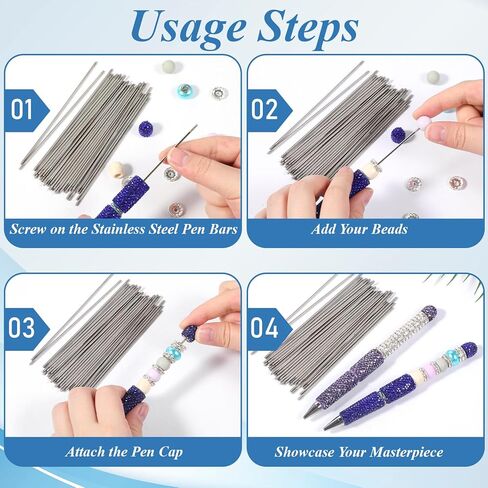 Usage Steps

01

Screw on the Stainless Steel Pen Bars

02

Add Your Beads

03

Attach the Pen Cap

04

Showcase Your Masterpiece