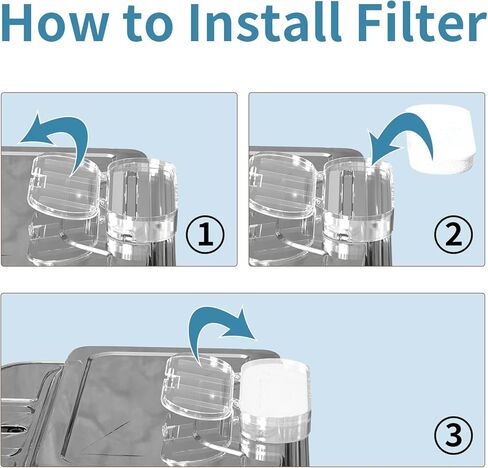 How to Install Filter

①

②

③