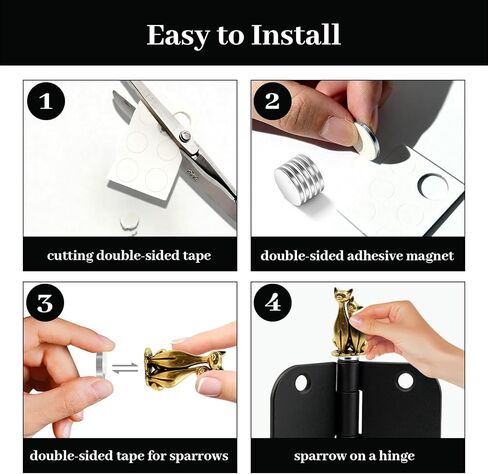 Easy to Install

1

cutting double-sided tape

2

double-sided adhesive magnet

3

double-sided tape for sparrows

4

sparrow on a hinge