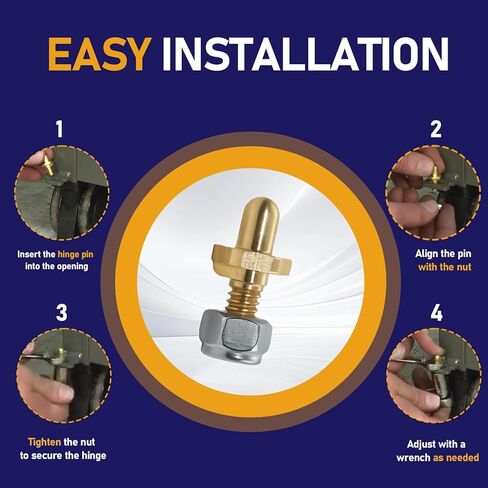 EASY INSTALLATION

1

Insert the hinge pin into the opening

2

Align the pin with the nut

3

Tighten the nut to secure the hinge

4

Adjust with a wrench as needed