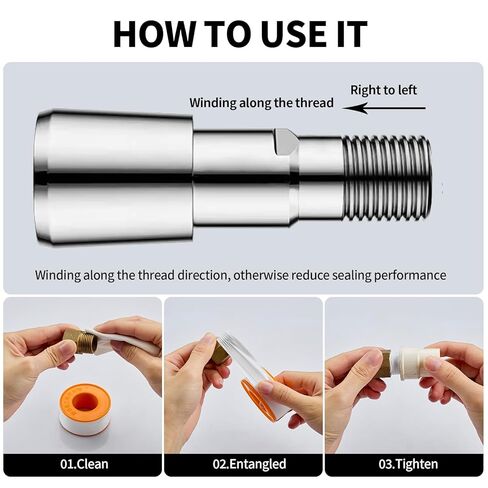 HOW TO USE IT

Right to left

Winding along the thread

Winding along the thread direction, otherwise reduce sealing performance

01.Clean

02.Entangled

03.Tighten