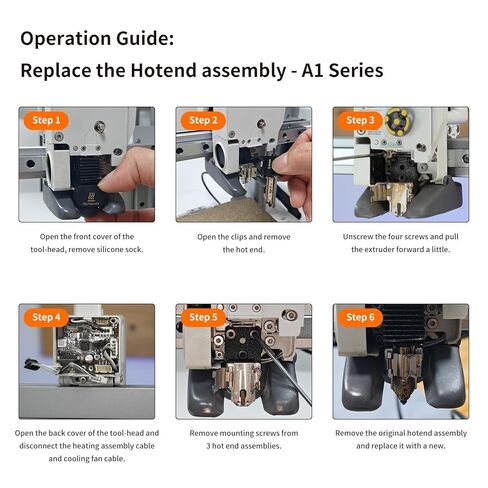 Operation Guide:

Replace the Hotend assembly - A1 Series

Step 1

Open the front cover of the tool-head, remove silicone sock.

Step 2

Open the clips and remove the hot end.

Step 3

Unscrew the four screws and pull the extruder forward a little.

Step 4

Open the back cover of the tool-head and disconnect the heating assembly cable and cooling fan cable.

Step 5

Remove mounting screws from 3 hot end assemblies.

Step 6

Remove the original hotend assembly and replace it with a new.