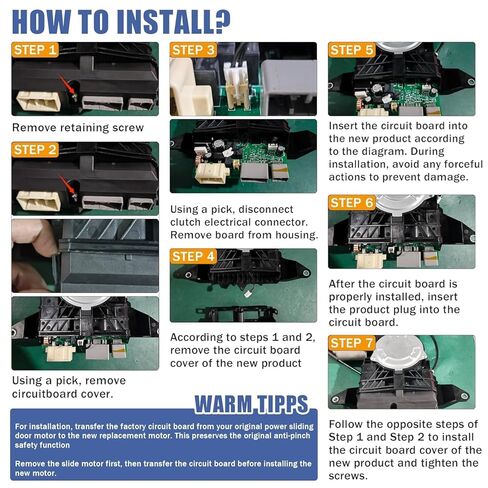 HOW TO INSTALL?

STEP 1

Remove retaining screw

STEP 2

Using a pick, remove circuitboard cover.

STEP 3

Using a pick, disconnect clutch electrical connector. Remove board from housing.

STEP 4

According to steps 1 and 2, remove the circuit board cover of the new product

STEP 5

Insert the circuit board into the new product according to the diagram. During installation, avoid any forceful actions to prevent damage.

STEP 6

After the circuit board is properly installed, insert the product plug into the circuit board.

STEP 7

Follow the opposite steps of Step 1 and Step 2 to install the circuit board cover of the new product and tighten the screws.

WARM TIPPS

For installation, transfer the factory circuit board from your original power sliding door motor to the new replacement motor. This preserves the original anti-pinch safety function

Remove the slide motor first, then transfer the circuit board before installing the new motor.