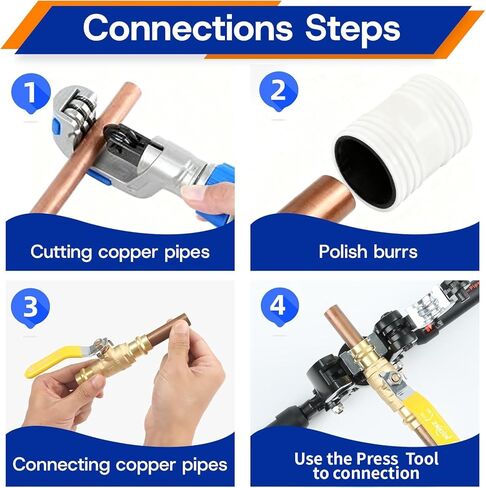 Connections Steps

1

Cutting copper pipes

2

Polish burrs

3

Connecting copper pipes

4

Use the Press Tool to connection