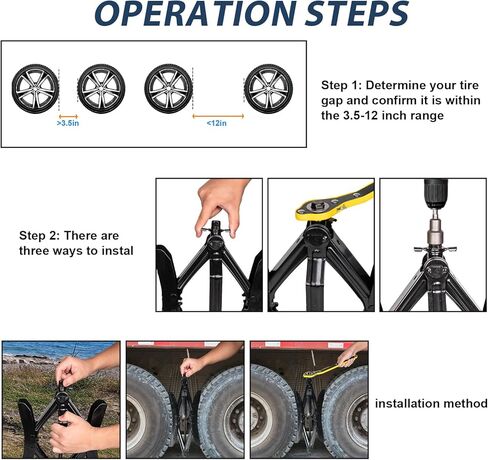 OPERATION STEPS

>3.5in

<12in

Step 1: Determine your tire gap and confirm it is within the 3.5-12 inch range

Step 2: There are three ways to instal

installation method