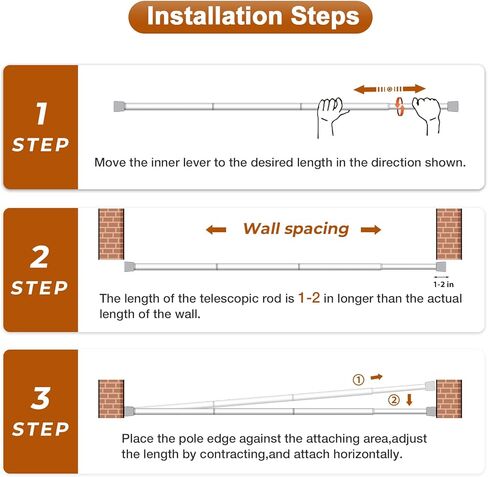 Installation Steps

1
STEP

Move the inner lever to the desired length in the direction shown.

2
STEP

Wall spacing

1-2 in

The length of the telescopic rod is 1-2 in longer than the actual length of the wall.

3
STEP

①

②

Place the pole edge against the attaching area,adjust the length by contracting,and attach horizontally.