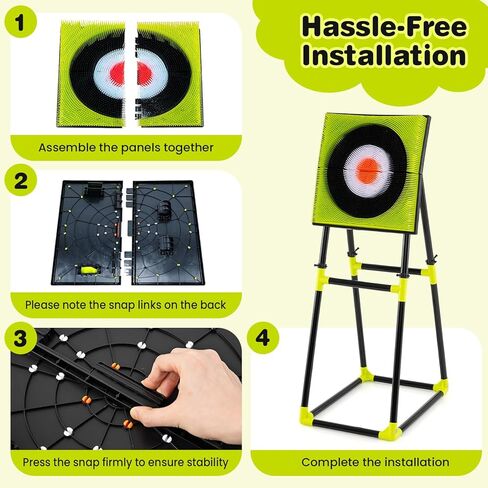 Hassle-Free Installation

1

Assemble the panels together

2

Please note the snap links on the back

3

Press the snap firmly to ensure stability

4

Complete the installation