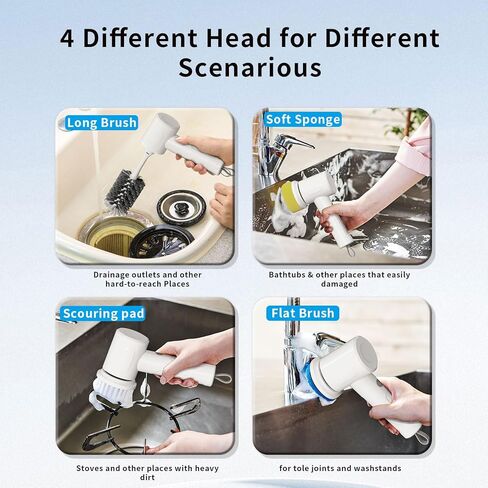 4 Different Head for Different Scenarious

Long Brush

Drainage outlets and other hard-to-reach Places

Soft Sponge

Bathtubs & other places that easily damaged

Scouring pad

Stoves and other places with heavy dirt

Flat Brush

for tole joints and washstands