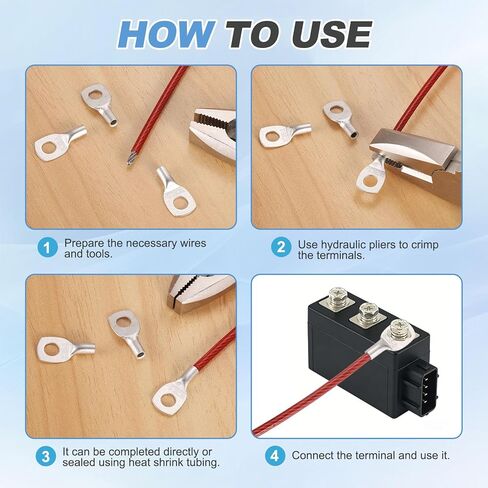 HOW TO USE

1 Prepare the necessary wires and tools.

2 Use hydraulic pliers to crimp the terminals.

3 It can be completed directly or sealed using heat shrink tubing.

4 Connect the terminal and use it.