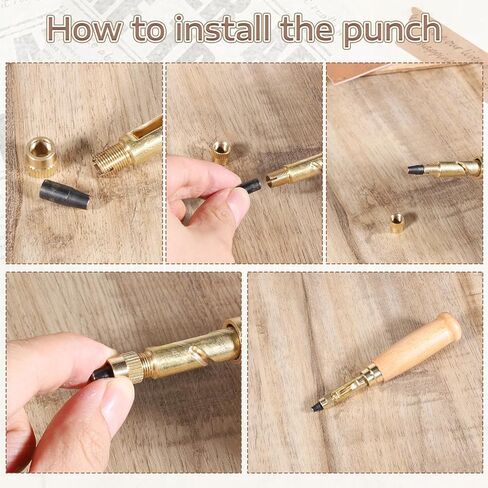 How to install the punch