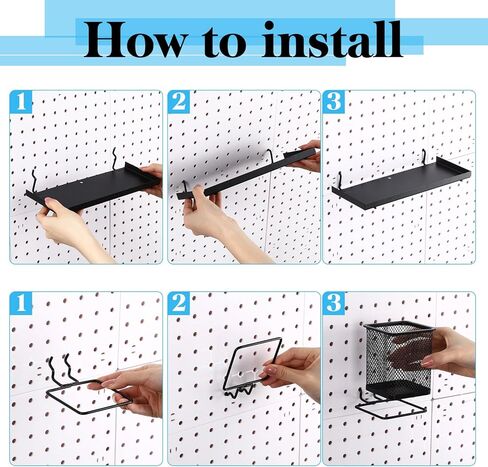 How to install

1

2

3

1

2

3