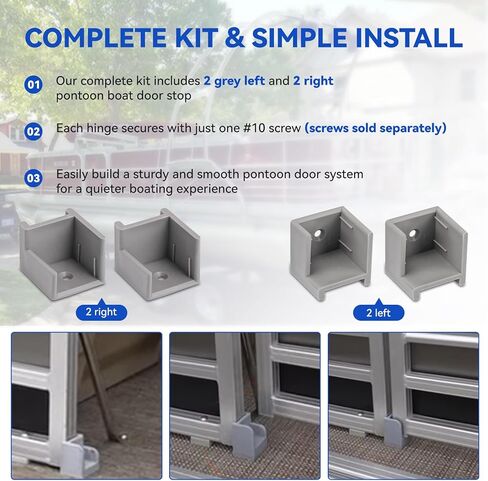 COMPLETE KIT & SIMPLE INSTALL

01 Our complete kit includes 2 grey left and 2 right pontoon boat door stop

02 Each hinge secures with just one #10 screw (screws sold separately)

03 Easily build a sturdy and smooth pontoon door system for a quieter boating experience

2 right

2 left