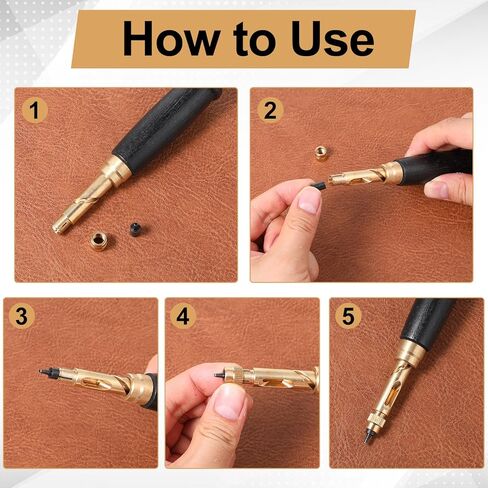 How to Use

1

2

3

4

5