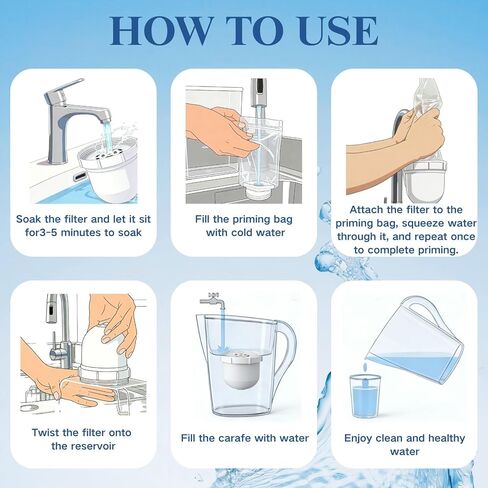 HOW TO USE

Soak the filter and let it sit for3-5 minutes to soak

Fill the priming bag with cold water

Attach the filter to the priming bag, squeeze water through it, and repeat once to complete priming.

Twist the filter onto the reservoir

Fill the carafe with water

Enjoy clean and healthy water