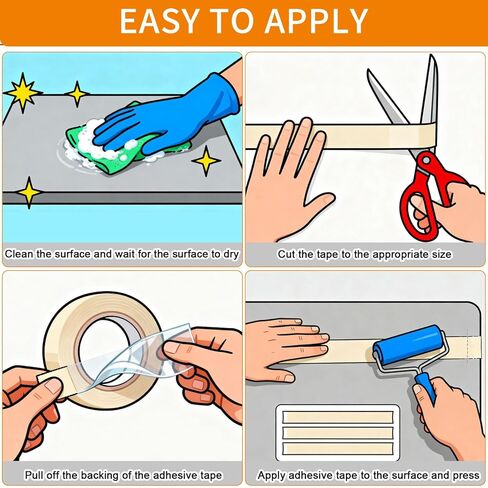 EASY TO APPLY

Clean the surface and wait for the surface to dry

Cut the tape to the appropriate size

Pull off the backing of the adhesive tape

Apply adhesive tape to the surface and press