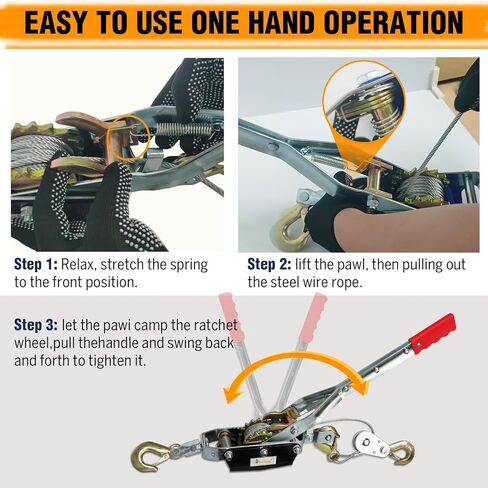 EASY TO USE ONE HAND OPERATION

Step 1: Relax, stretch the spring to the front position.

Step 2: lift the pawl, then pulling out the steel wire rope.

Step 3: let the pawi camp the ratchet wheel,pull thehandle and swing back and forth to tighten it.