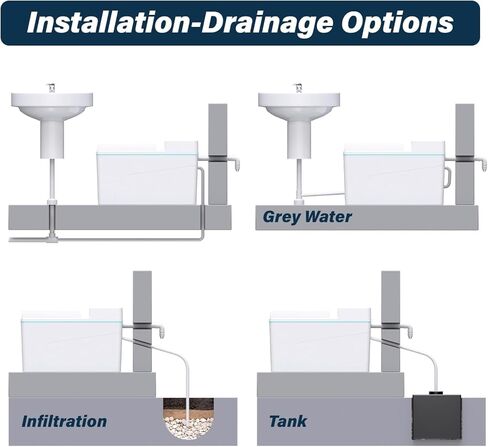 Installation-Drainage Options

Grey Water

Infiltration

Tank