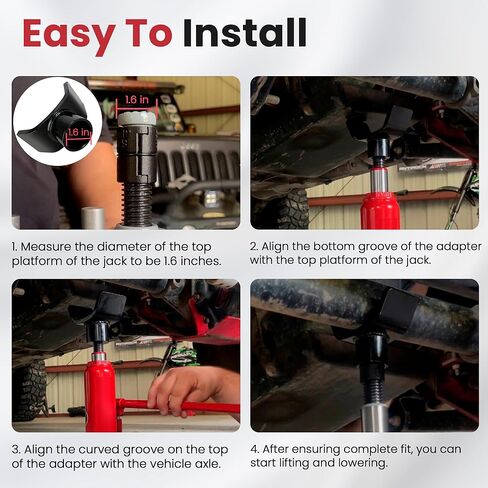 Easy To Install

1.6 in

1.6 in

1. Measure the diameter of the top platform of the jack to be 1.6 inches.

2. Align the bottom groove of the adapter with the top platform of the jack.

3. Align the curved groove on the top of the adapter with the vehicle axle.

4. After ensuring complete fit, you can start lifting and lowering.