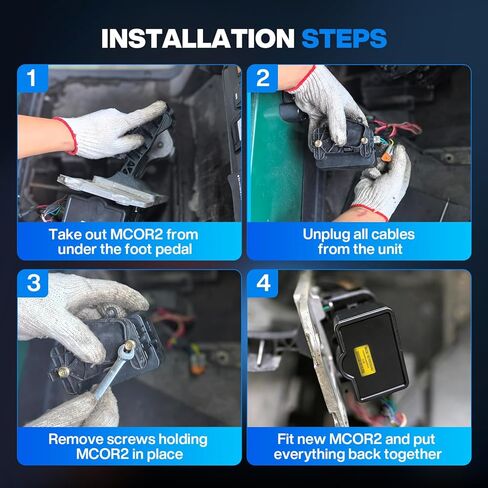 INSTALLATION STEPS

1
Take out MCOR2 from under the foot pedal

2
Unplug all cables from the unit

3
Remove screws holding MCOR2 in place

4
Fit new MCOR2 and put everything back together