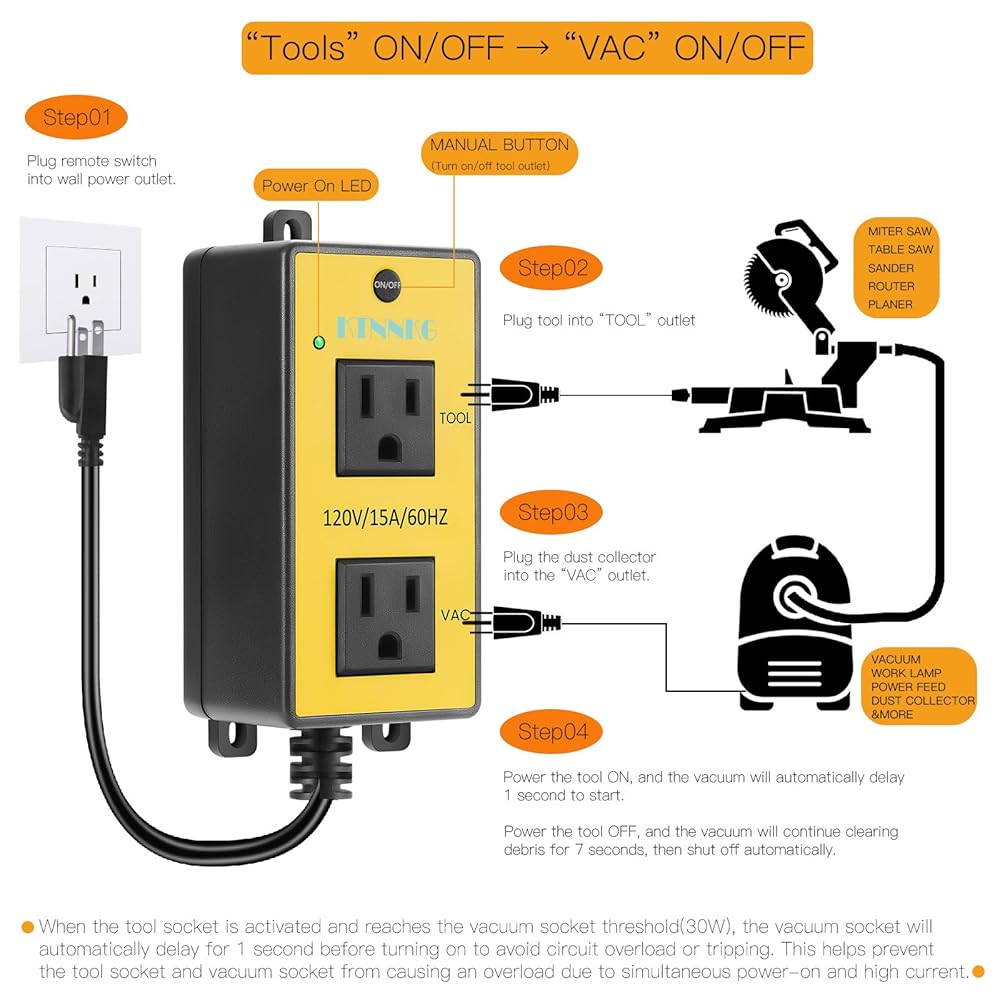 "Tools" ON/OFF → "VAC" ON/OFF

Step01

Plug remote switch into wall power outlet.

Power On LED

MANUAL BUTTON
(Turn on/off tool outlet)

ON/OFF

KINNKG

TOOL

120V/15A/60HZ

VAC

Step02

Plug tool into "TOOL" outlet

MITER SAW
TABLE SAW
SANDER
ROUTER
PLANER

Step03

Plug the dust collector into the "VAC" outlet.

VACUUM
WORK LAMP
POWER FEED
DUST COLLECTOR
&MORE

Step04

Power the tool ON, and the vacuum will automatically delay 1 second to start.

Power the tool OFF, and the vacuum will continue clearing debris for 7 seconds, then shut off automatically.

When the tool socket is activated and reaches the vacuum socket threshold(30W), the vacuum socket will automatically delay for 1 second before turning on to avoid circuit overload or tripping. This helps prevent the tool socket and vacuum socket from causing an overload due to simultaneous power-on and high current.